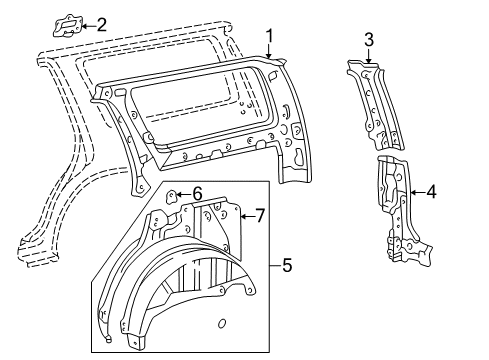 2
1
3
4
6
7
5