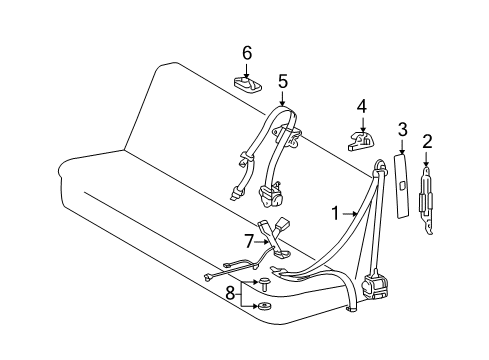 6
5
4
3
2
1
7
8