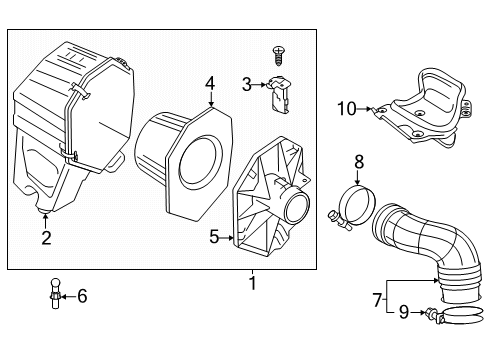 4
3
10
8
2
5
1
6
7
9