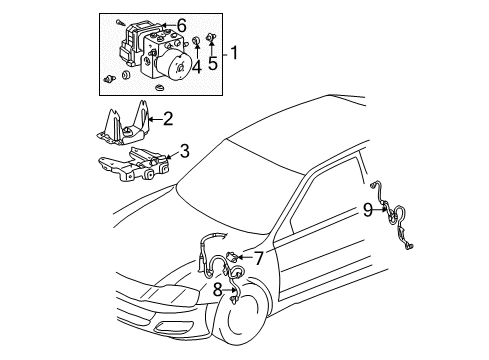 6
4
5
1
2
3
9
7
8