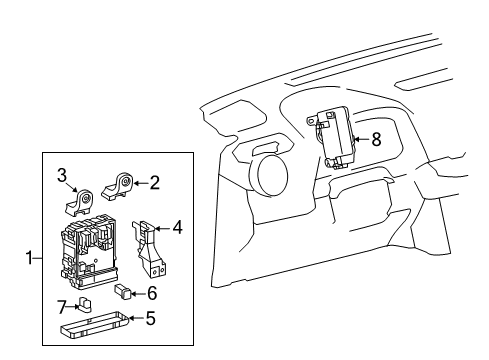 8
3
2
4
1
6
7
5