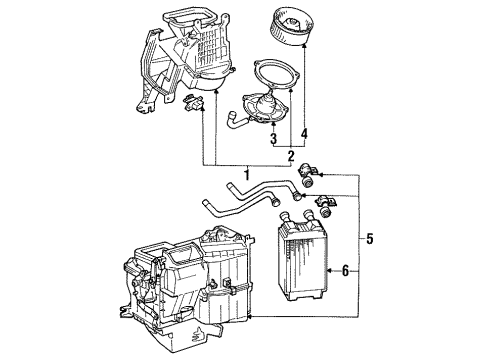 3
4
2
1
5
6