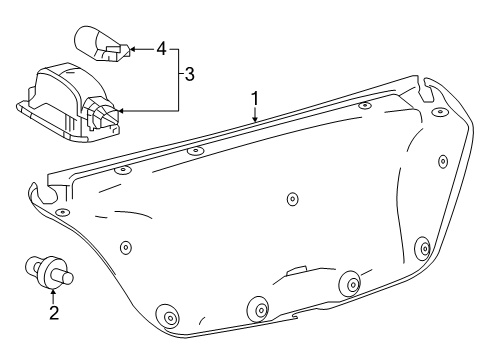 4
3
1
2