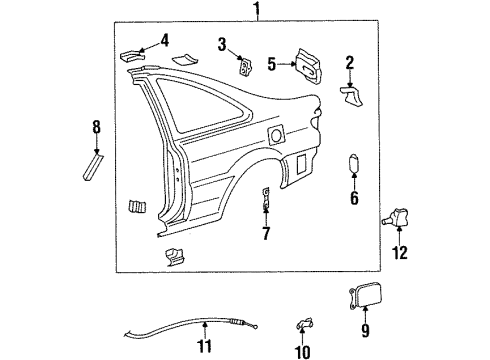 1
4
3
5
2
8
6
7
12
9
11
10