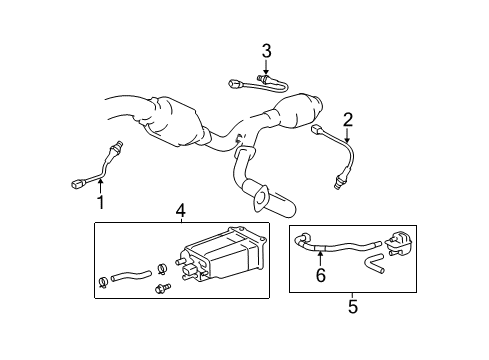 3
2
1
4
6
5