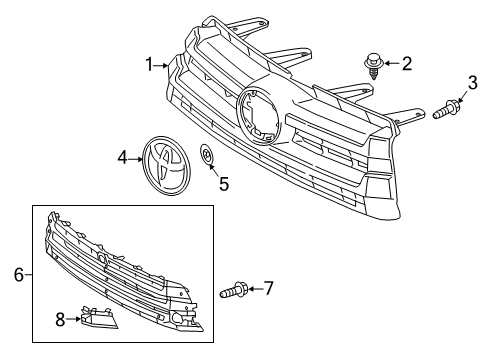 1
2
3
4
5
6
7
8