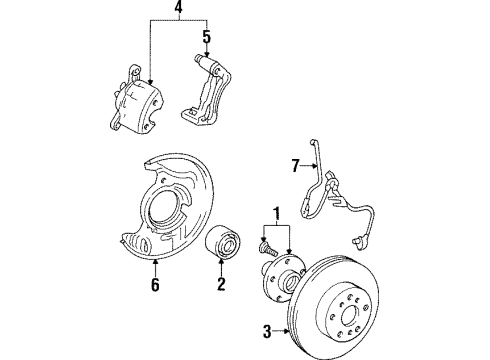 4
5
7
1
6
2
3