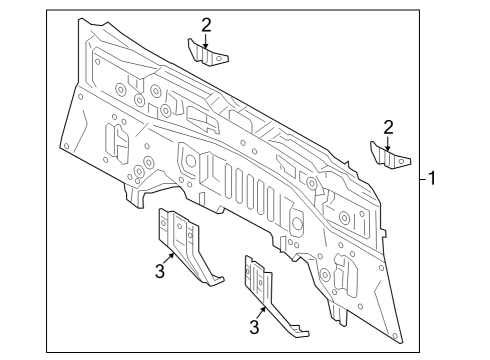 2
2
1
3
3