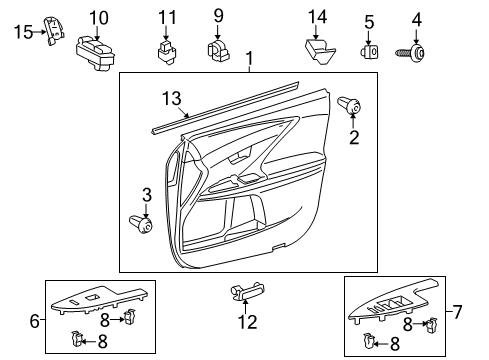 15
10
11
9
14
5
4
1
13
2
3
6
8
8
12
7
8
8