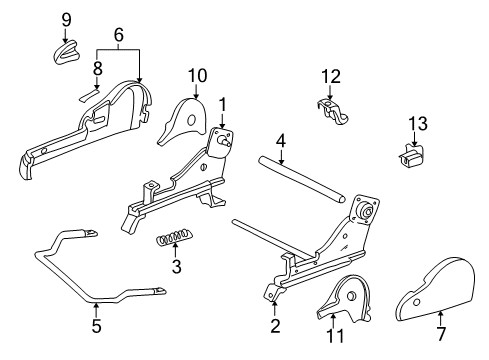 9
6
8
10
1
12
13
4
3
5
2
11
7