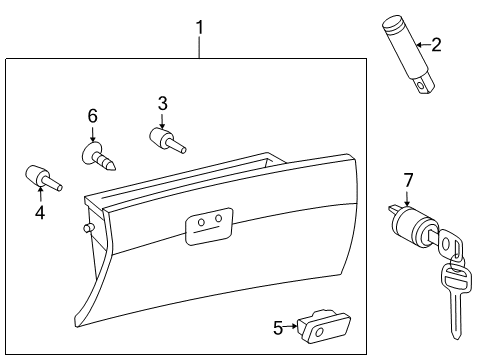 1
2
3
6
4
7
5