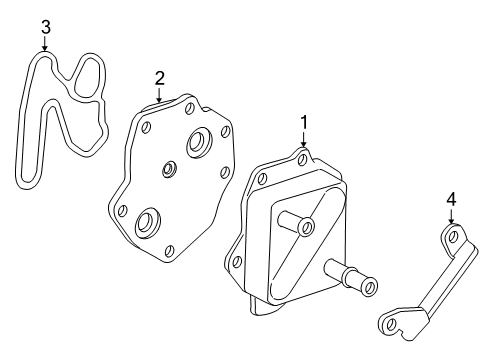 3
2
1
4