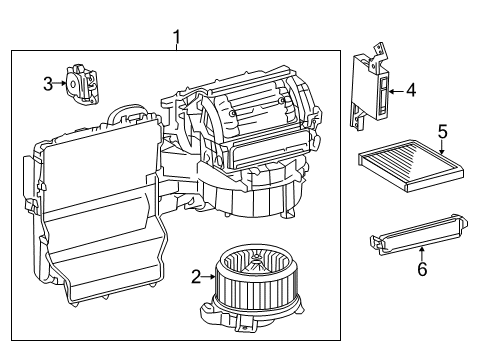 1
3
4
5
2
6