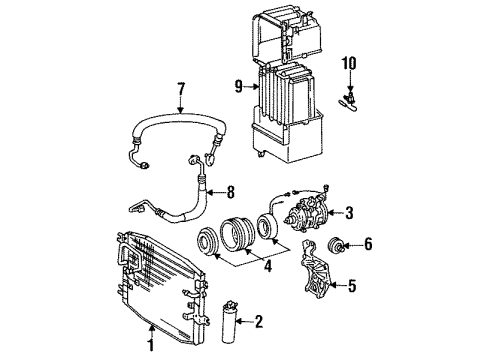 10
9
7
8
3
6
4
5
2
1