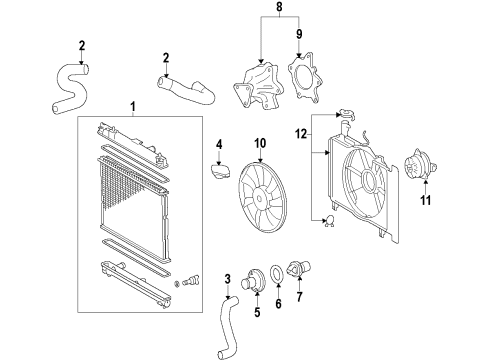 8
9
2
2
1
4
10
12
11
3
5
6
7