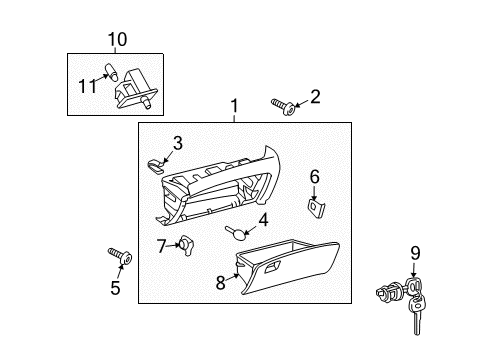 10
11
1
2
3
6
4
7
5
8
9