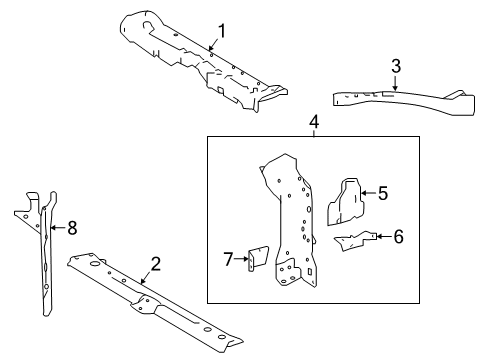 1
3
4
5
6
7
8
2