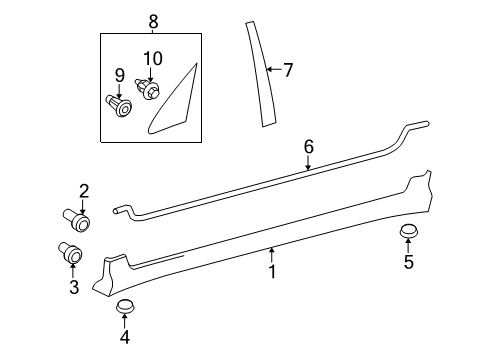 8
10
9
7
6
2
3
1
5
4