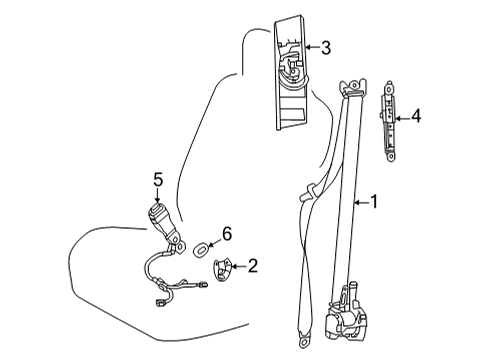 3
4
5
1
6
2