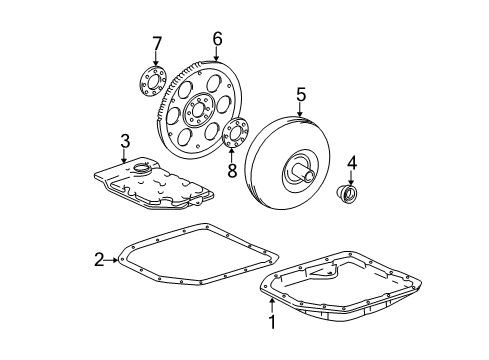 7
6
5
3
8
4
2
1