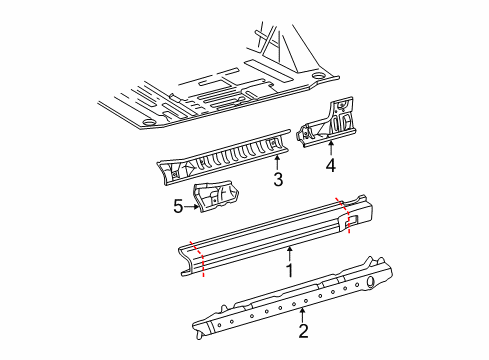 4
3
5
1
2