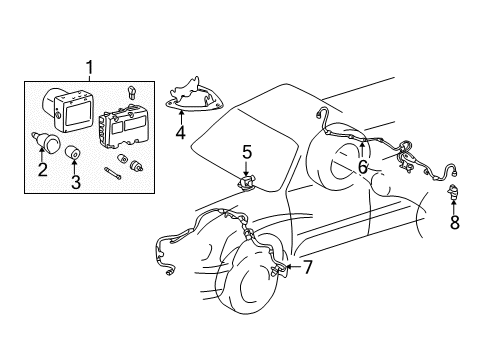 1
2
3
4
5
6
7
8