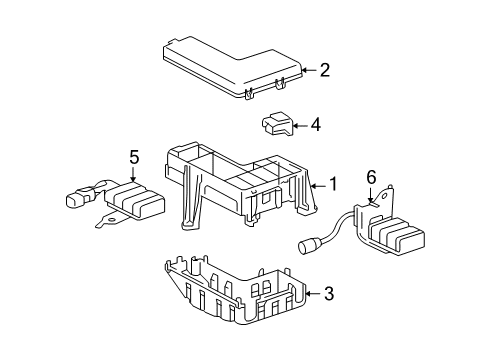 2
4
5
1
6
3