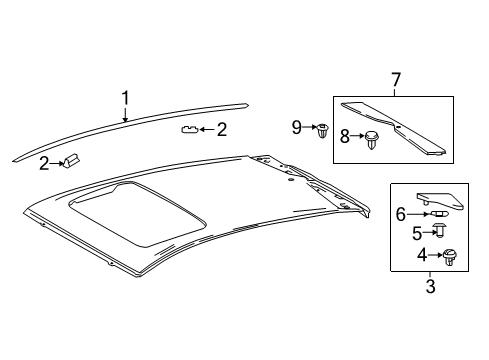 1
2
2
7
9
8
6
5
4
3