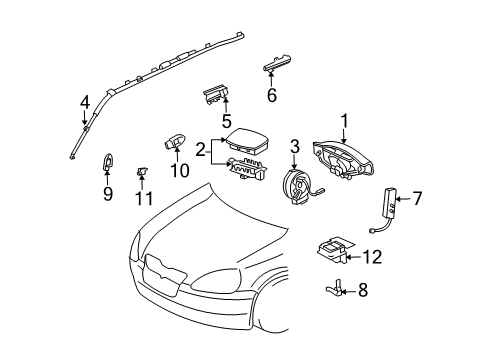 4
6
5
1
2
3
10
9
11
7
12
8