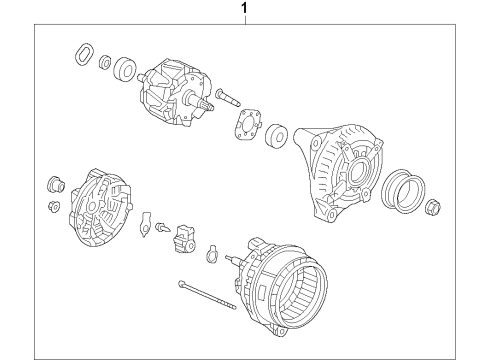 1