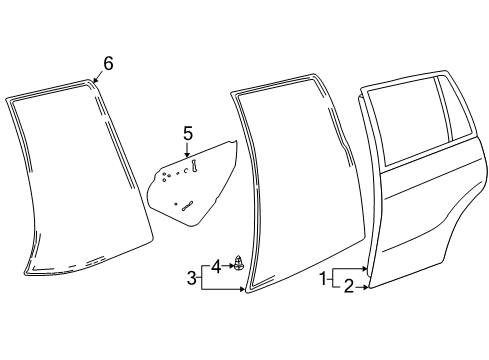 6
5
3
4
1
2