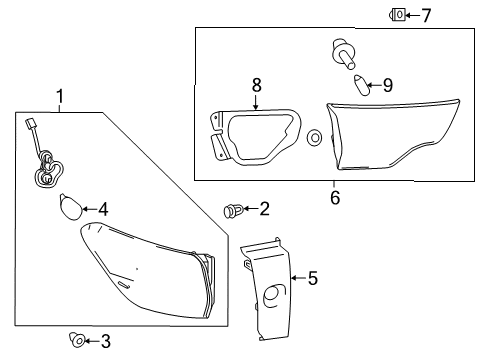 7
8
9
1
4
2
6
5
3