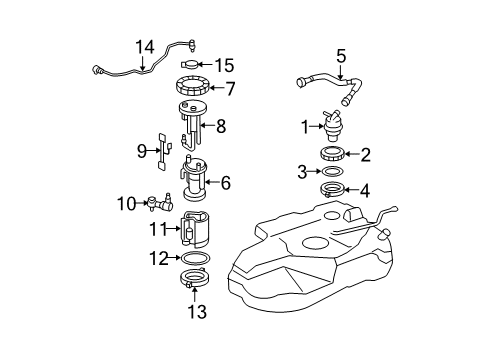 14
15
7
8
9
6
10
11
12
13
5
1
2
3
4