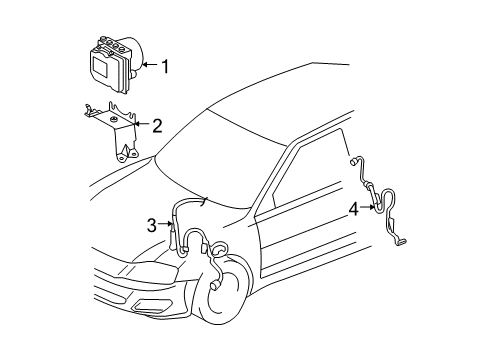 1
2
3
4