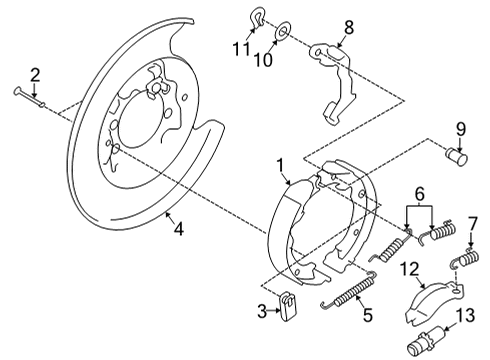 11
10
8
2
9
1
6
7
4
12
3
5
13