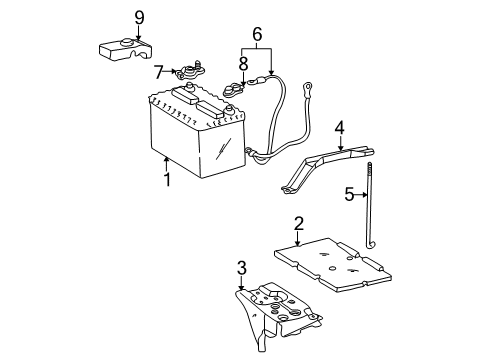 9
6
7
8
4
1
5
2
3