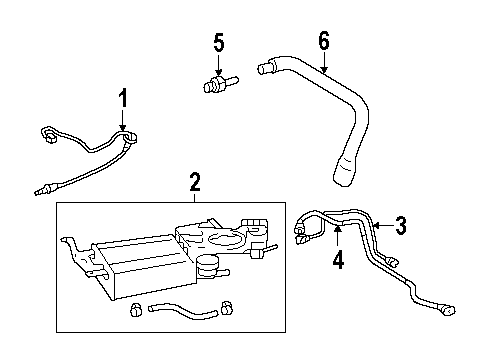 5
6
1
2
3
4