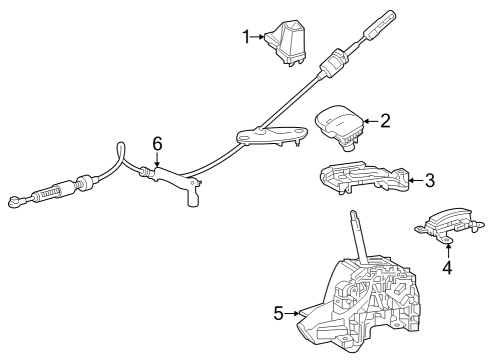 1
2
6
3
4
5