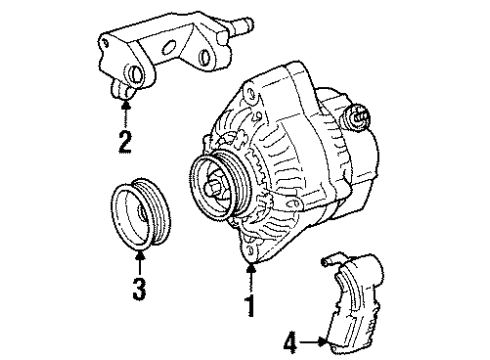 2
3
1
4