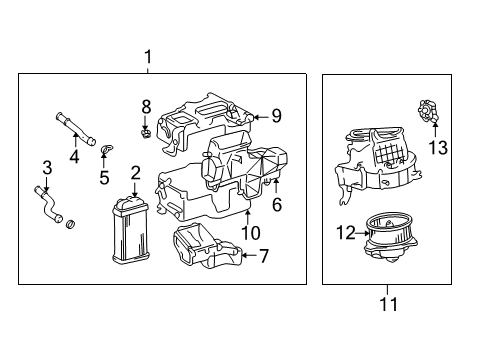 1
8
9
4
5
3
2
6
10
7
13
12
11