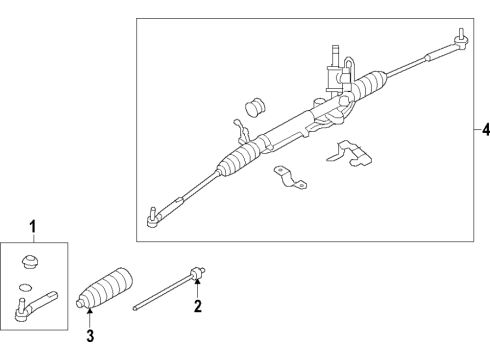 4
1
2
3