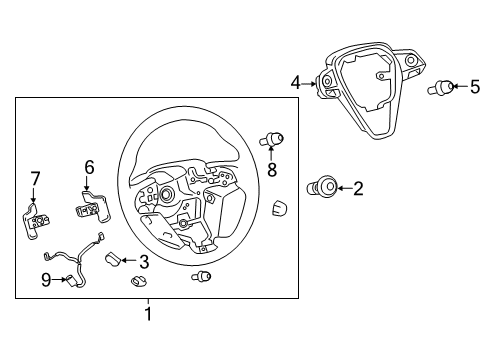 4
5
6
7
8
2
3
9
1