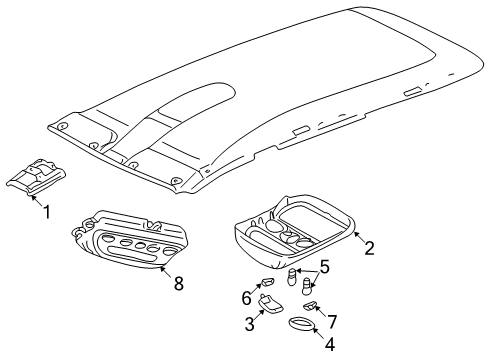 1
2
8
5
6
3
7
4