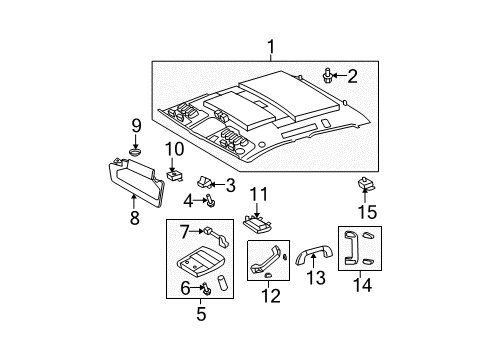 1
2
9
10
3
4
8
11
15
7
6
5
12
13
14