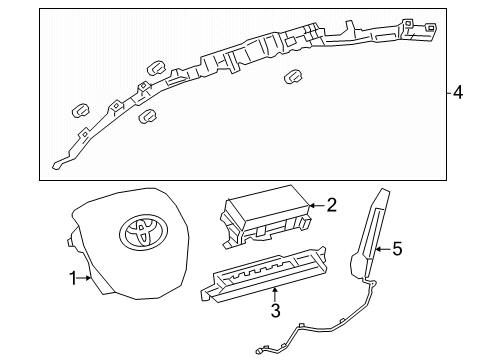 4
2
5
1
3