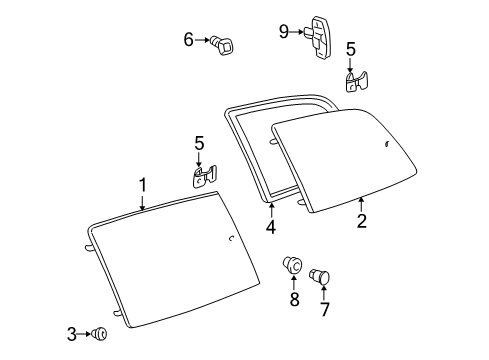 6
9
5
5
1
4
2
8
7
3