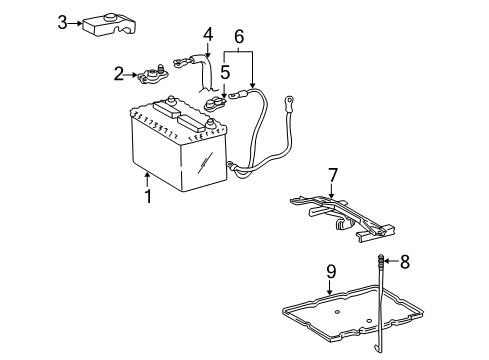 3
4
6
2
5
1
7
8
9