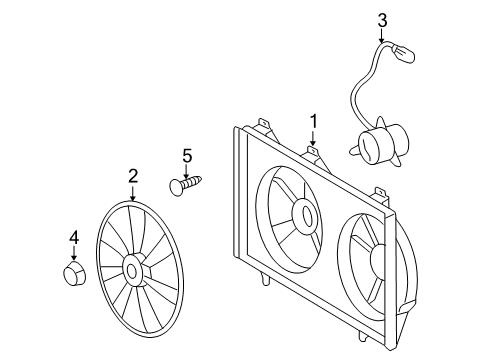 3
1
5
2
4