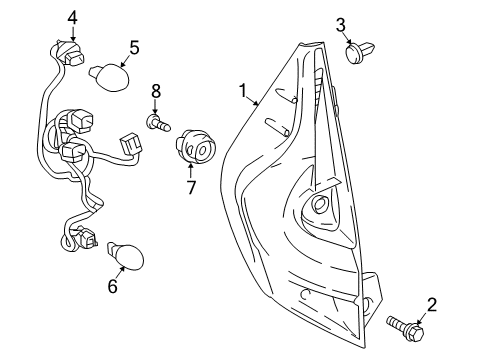 4
5
3
8
1
7
6
2