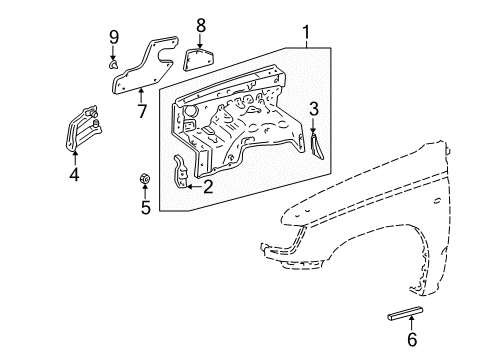 9
8
1
7
3
4
2
5
6